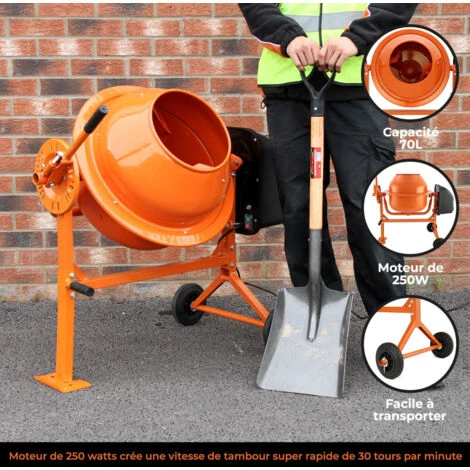 Capacité 70L

Moteur de 250W

Facile à transporter

Moteur de 250 watts crée une vitesse de tambour super rapide de 30 tours par minute