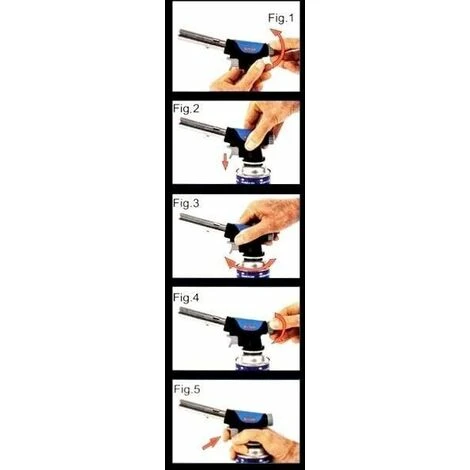 Fig.1

Fig.2

Fig.3

Fig.4

Fig.5