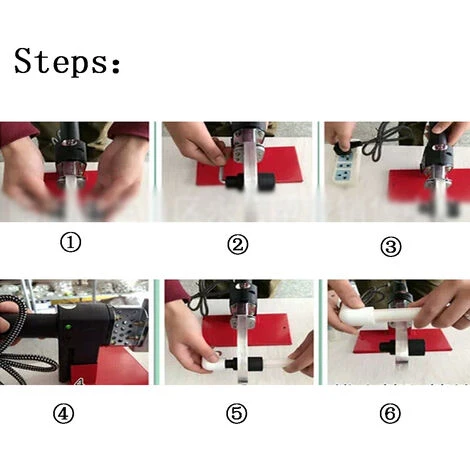 Steps:

①

②

③

④

⑤

⑥