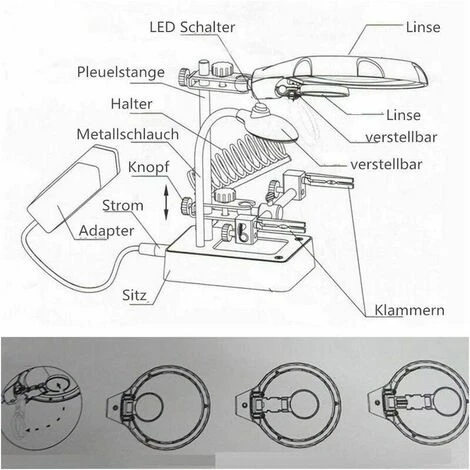 LED Schalter
Linse
Pleuelstange
Halter
Linse
verstellbar
Metallschlauch
verstellbar
Knopf
Strom
Adapter
Sitz
Klammern