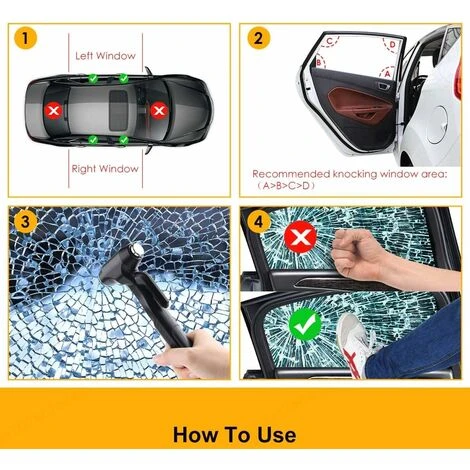 1

Left Window

Right Window

2

C D B A

Recommended knocking window area: （A>B>C>D）

3

4

How To Use