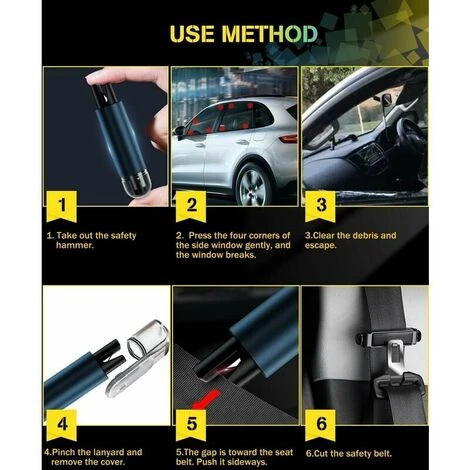 USE METHOD

1

1. Take out the safety hammer.

2

2. Press the four corners of the side window gently, and the window breaks.

3

3.Clear the debris and escape.

4

4.Pinch the lanyard and remove the cover.

5

5.The gap is toward the seat belt. Push it sideways.

6

6.Cut the safety belt.